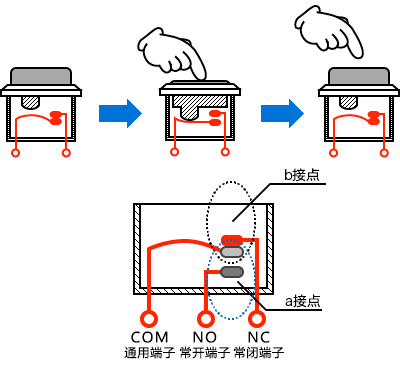 b接点

a接点

COM
通用端子

NO
常开端子

NC
常闭端子